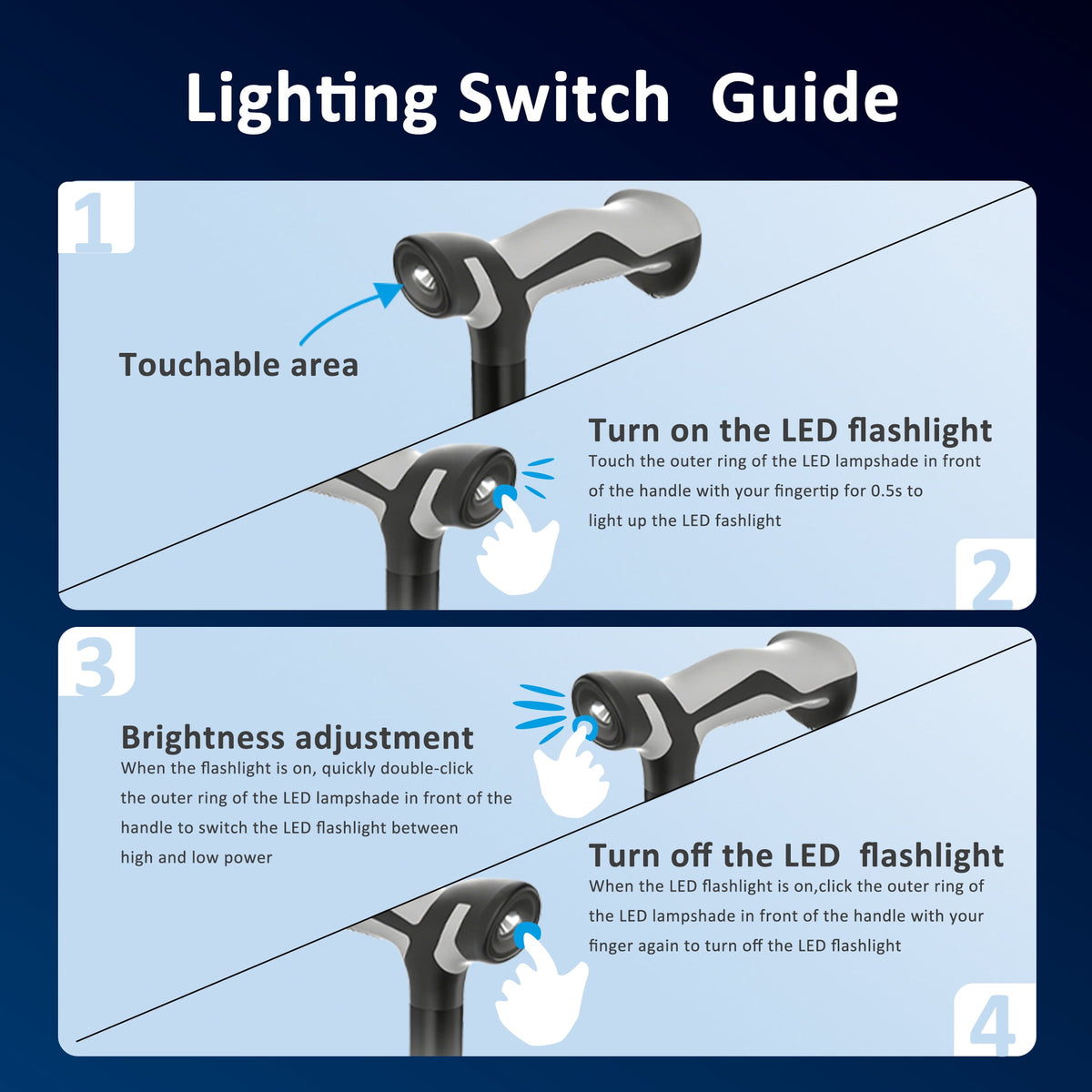 Lighting Switch Guide

1

Touchable area

Turn on the LED flashlight

Touch the outer ring of the LED lampshade in front of the handle with your fingertip for 0.5s to light up the LED fashlight

2

3

Brightness adjustment

When the flashlight is on, quickly double-click the outer ring of the LED lampshade in front of the handle to switch the LED flashlight between high and low power

Turn off the LED flashlight

When the LED flashlight is on,click the outer ring of the LED lampshade in front of the handle with your finger again to turn off the LED flashlight

4