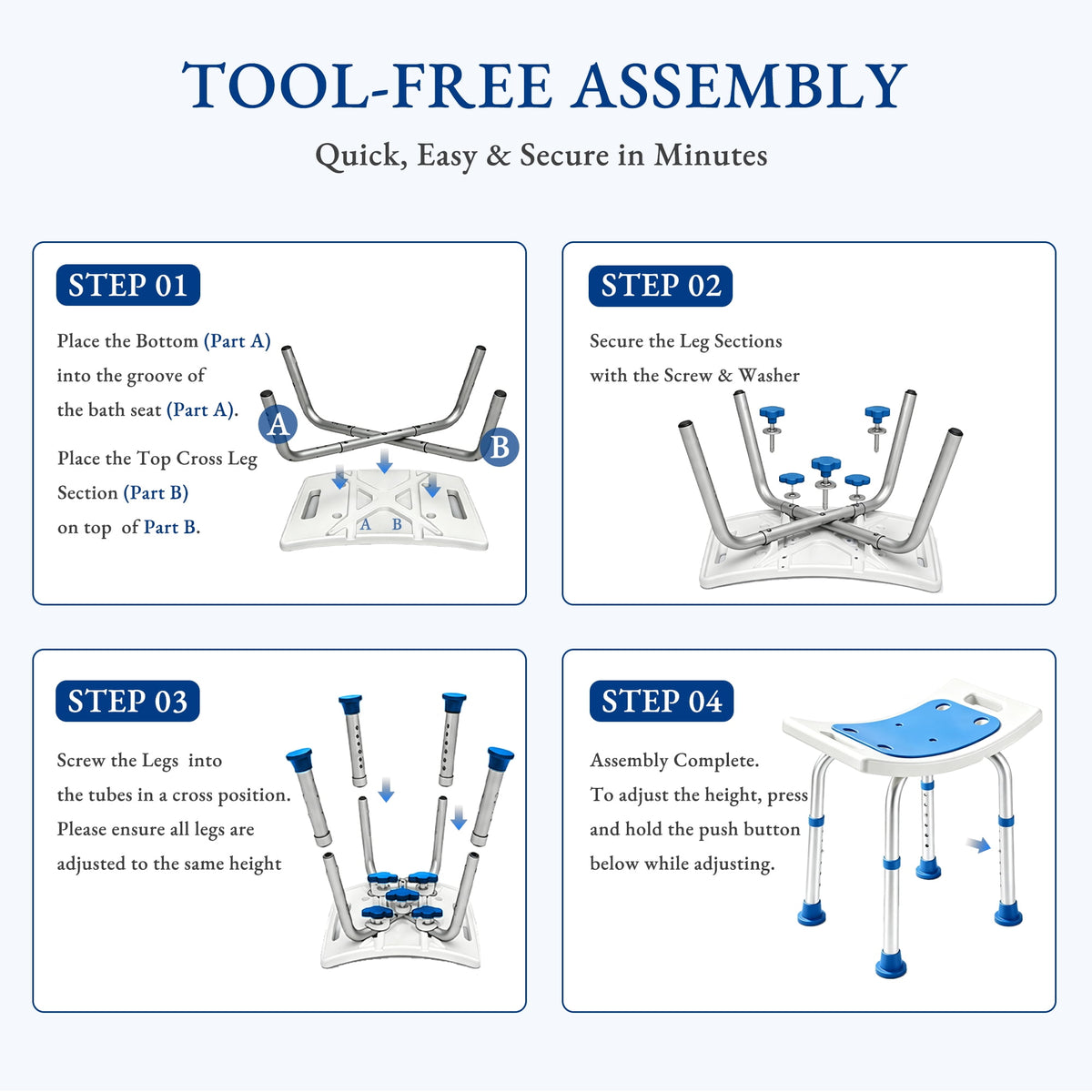 TOOL-FREE ASSEMBLY

Quick, Easy & Secure in Minutes

STEP 01

Place the Bottom (Part A) into the groove of the bath seat (Part A).

Place the Top Cross Leg Section (Part B) on top of Part B.

A

B

A B

STEP 02

Secure the Leg Sections with the Screw & Washer

STEP 03

Screw the Legs into the tubes in a cross position. Please ensure all legs are adjusted to the same height

STEP 04

Assembly Complete. To adjust the height, press and hold the push button below while adjusting.